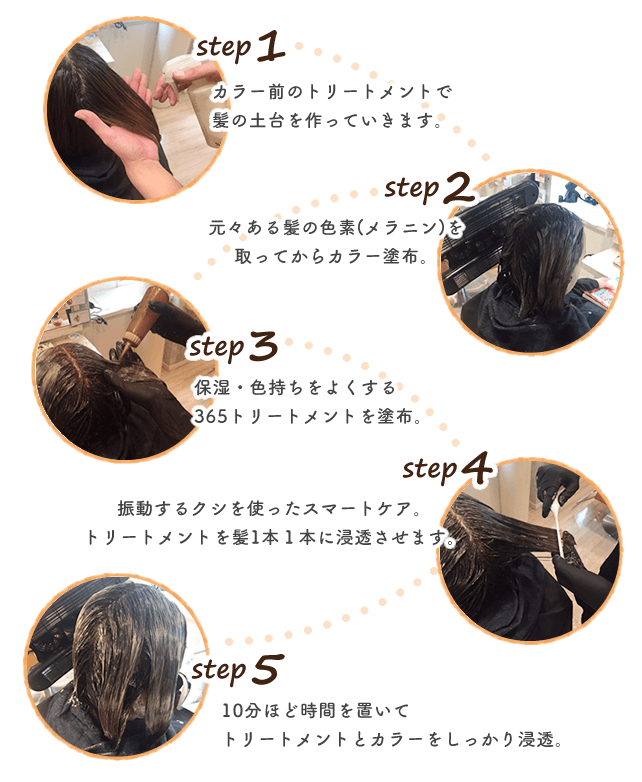 step 1
カラー前のトリートメントで
髪の土台を作っていきます。

step 2
元々ある髪の色素(メラニン)を
取ってからカラー塗布。

step 3
保湿・色持ちをよくする
365トリートメントを塗布。

step 4
振動するクシを使ったスマートケア。
トリートメントを髪1本１本に浸透させます。

step 5
10分ほど時間を置いて
トリートメントとカラーをしっかり浸透。